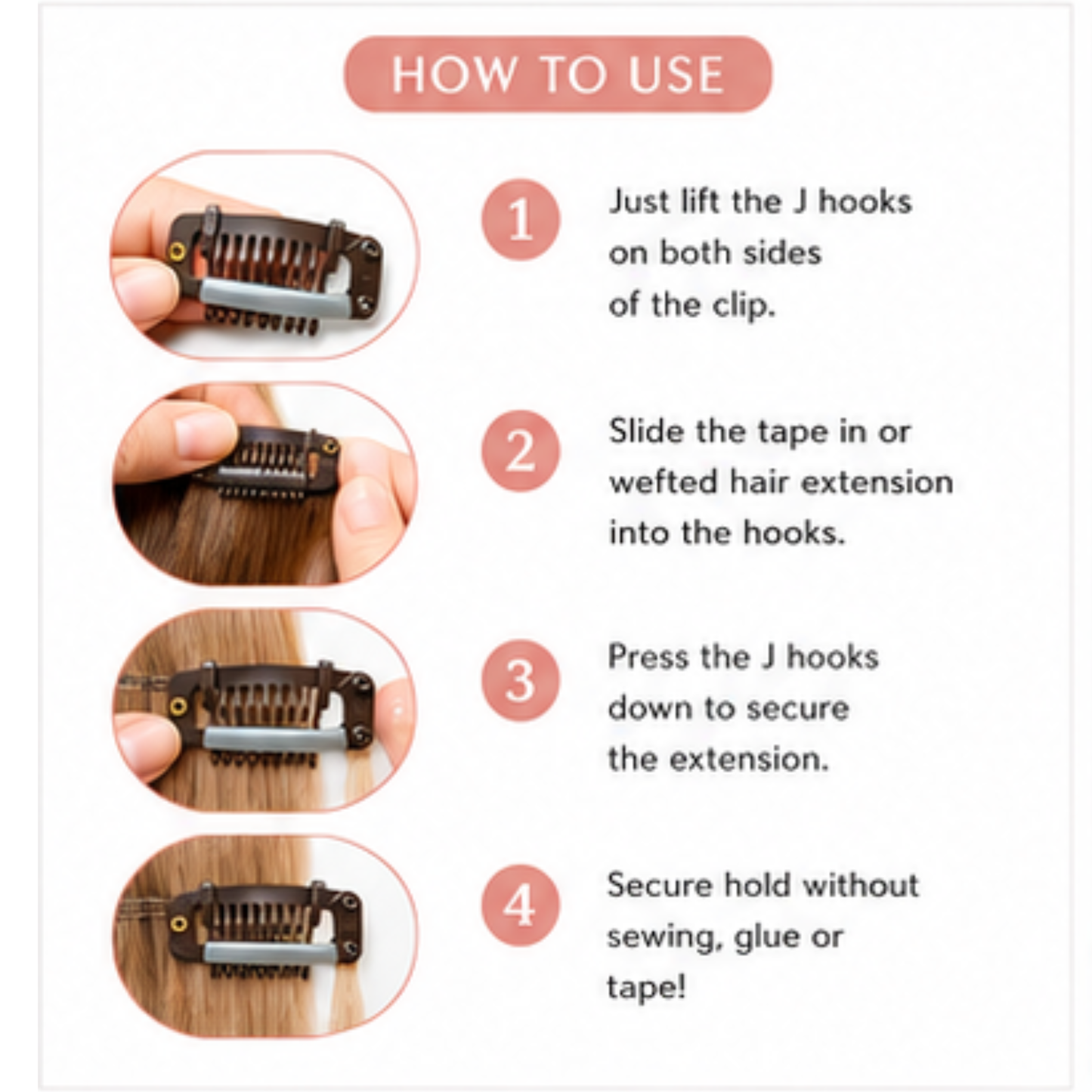 HOW TO USE

1 Just lift the J hooks on both sides of the clip.

2 Slide the tape in or wefted hair extension into the hooks.

3 Press the J hooks down to secure the extension.

4 Secure hold without sewing, glue or tape!