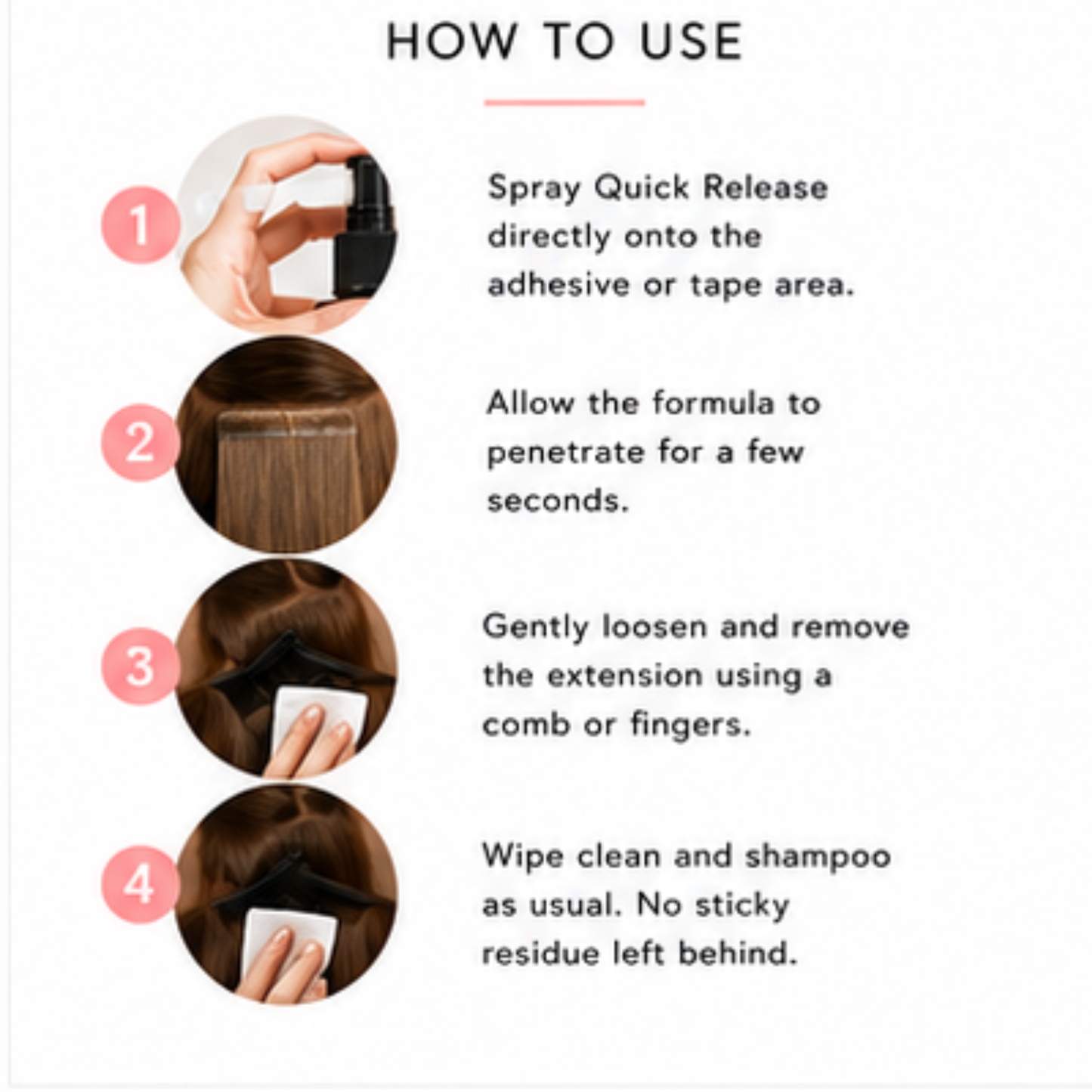 HOW TO USE

1

Spray Quick Release directly onto the adhesive or tape area.

2

Allow the formula to penetrate for a few seconds.

3

Gently loosen and remove the extension using a comb or fingers.

4

Wipe clean and shampoo as usual. No sticky residue left behind.